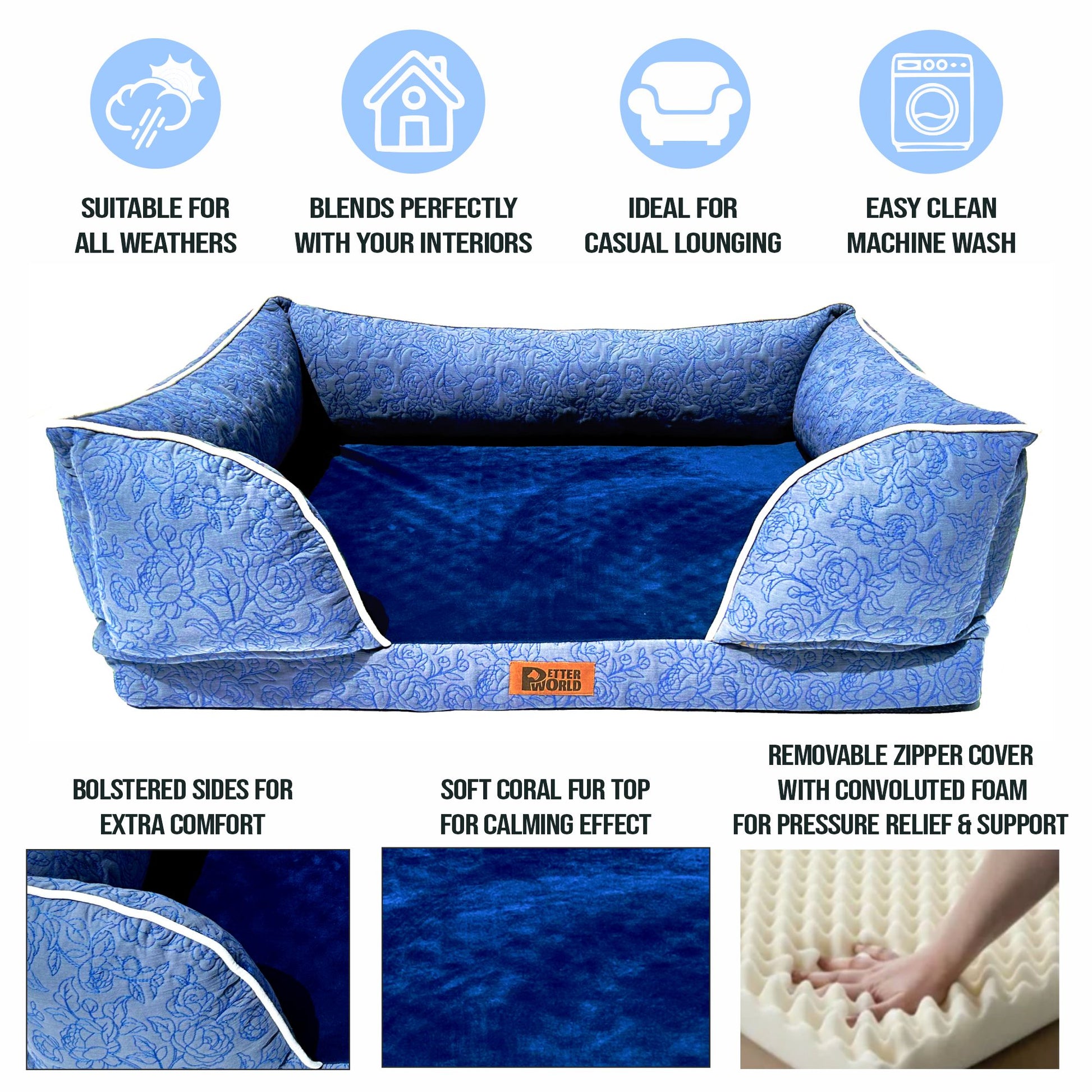 SUITABLE FOR ALL WEATHERS

BLENDS PERFECTLY WITH YOUR INTERIORS

IDEAL FOR CASUAL LOUNGING

EASY CLEAN MACHINE WASH

PETTER WORLD

BOLSTERED SIDES FOR EXTRA COMFORT

SOFT CORAL FUR TOP FOR CALMING EFFECT

REMOVABLE ZIPPER COVER WITH CONVOLUTED FOAM FOR PRESSURE RELIEF & SUPPORT