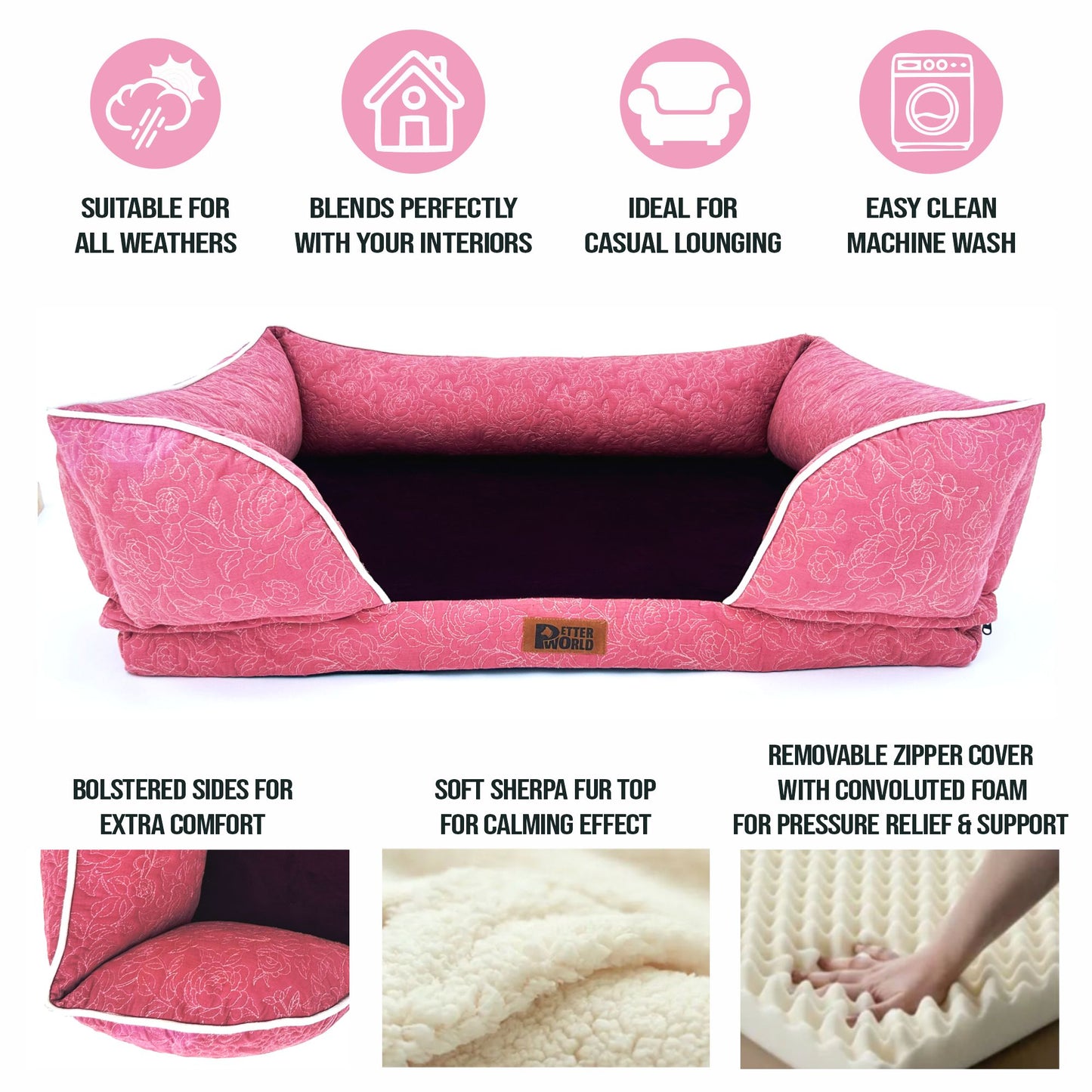 SUITABLE FOR ALL WEATHERS

BLENDS PERFECTLY WITH YOUR INTERIORS

IDEAL FOR CASUAL LOUNGING

EASY CLEAN MACHINE WASH

PETTER WORLD

BOLSTERED SIDES FOR EXTRA COMFORT

SOFT SHERPA FUR TOP FOR CALMING EFFECT

REMOVABLE ZIPPER COVER WITH CONVOLUTED FOAM FOR PRESSURE RELIEF & SUPPORT